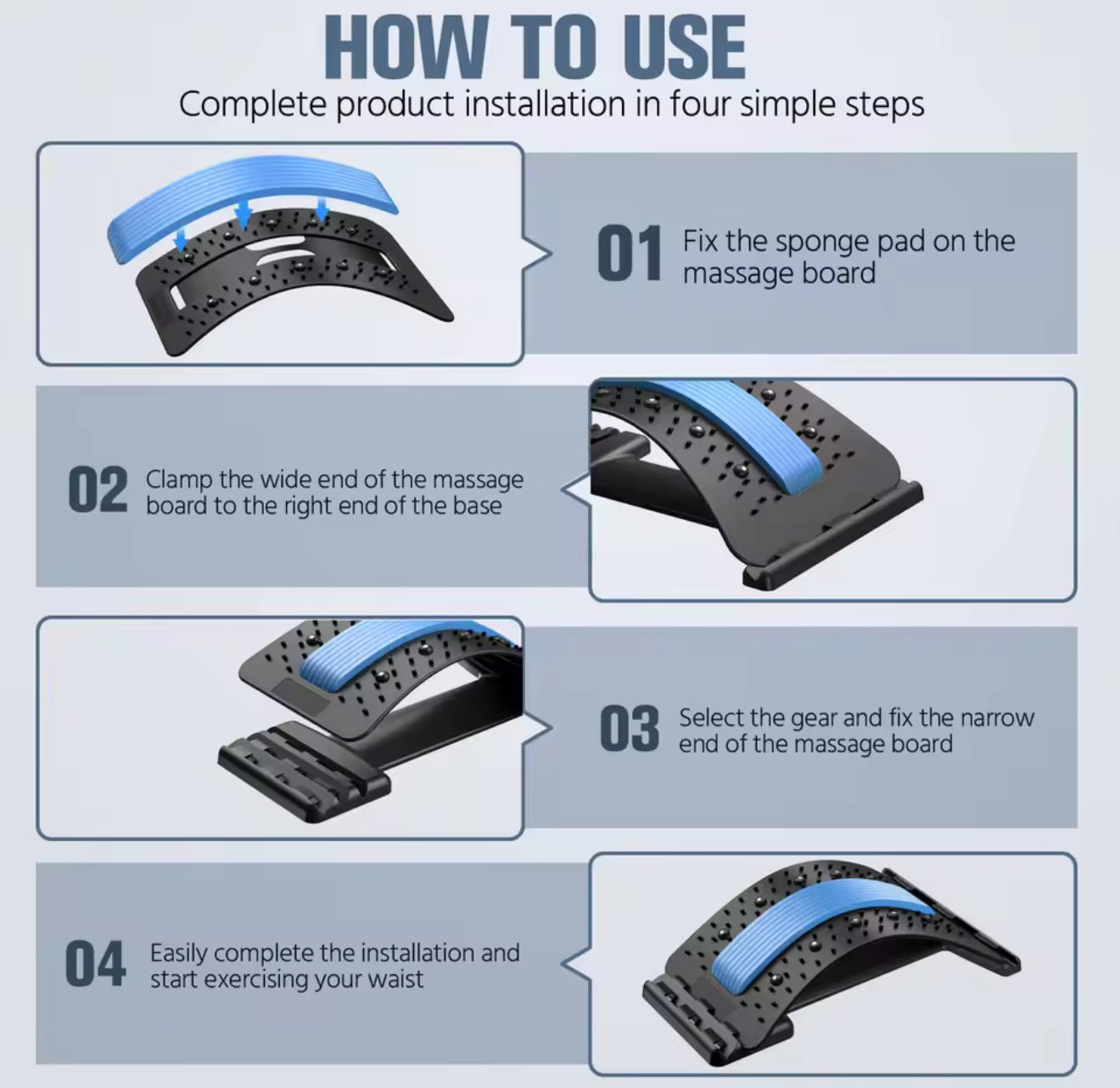 HOW TO USE
Complete product installation in four simple steps

01 Fix the sponge pad on the massage board

02 Clamp the wide end of the massage board to the right end of the base

03 Select the gear and fix the narrow end of the massage board

04 Easily complete the installation and start exercising your waist